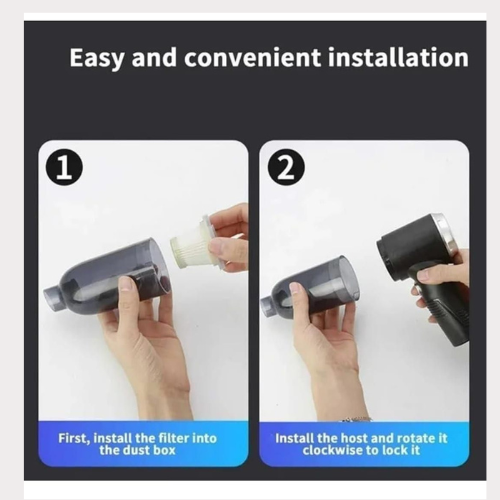 Easy and convenient installation

1

First, install the filter into the dust box

2

Install the host and rotate it clockwise to lock it